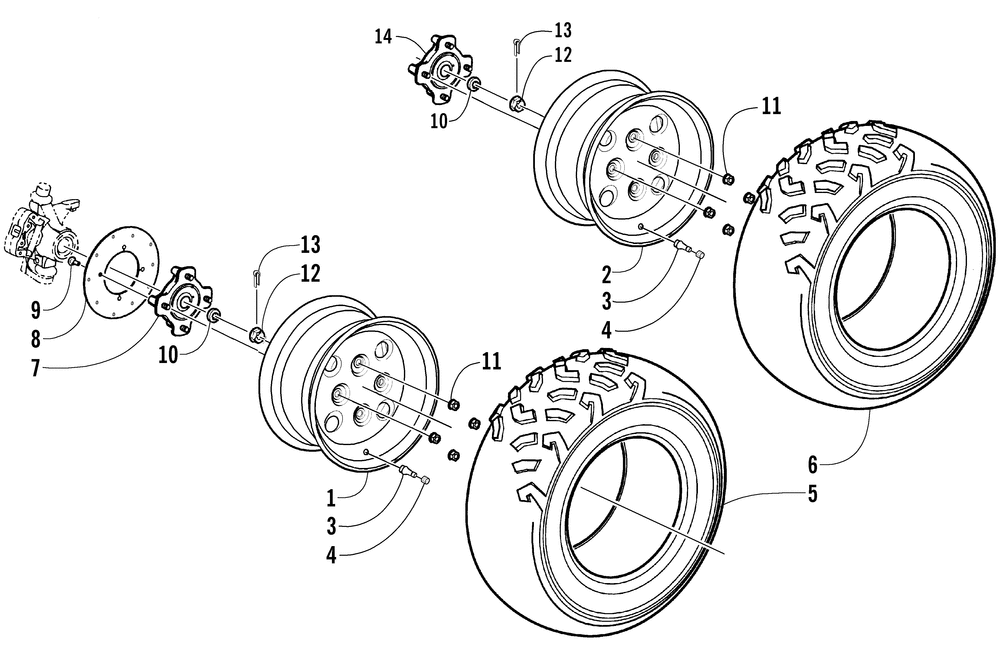 14
13
12
10
11
2
3
4
6
13
12
9
8
7
10
11
1
3
4
5